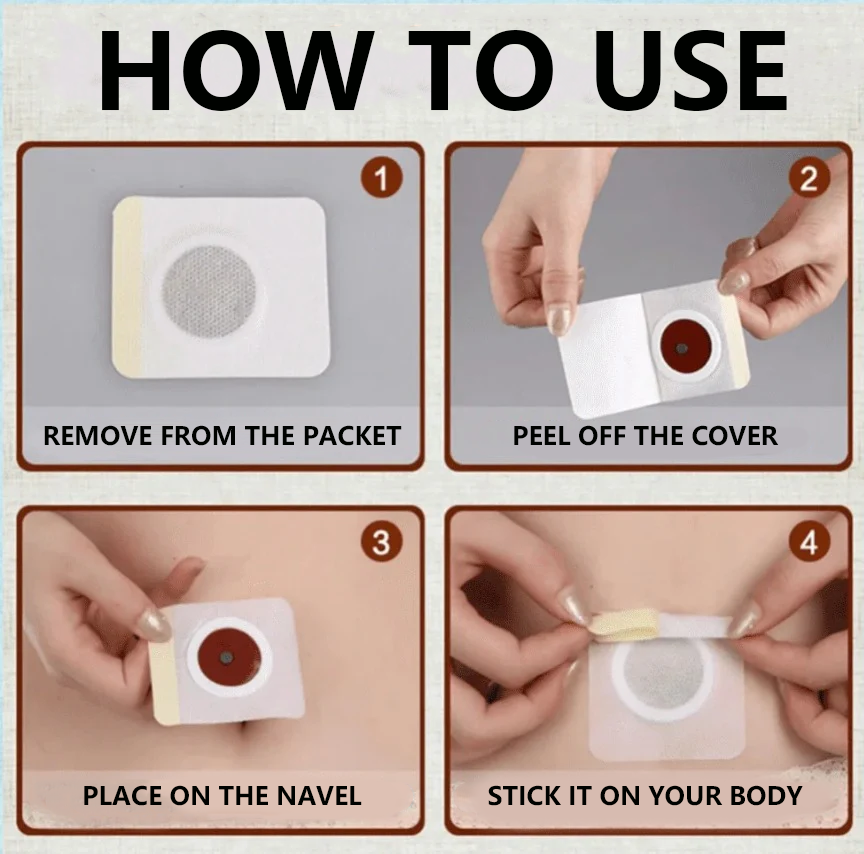 HOW TO USE

1

REMOVE FROM THE PACKET

2

PEEL OFF THE COVER

3

PLACE ON THE NAVEL

4

STICK IT ON YOUR BODY